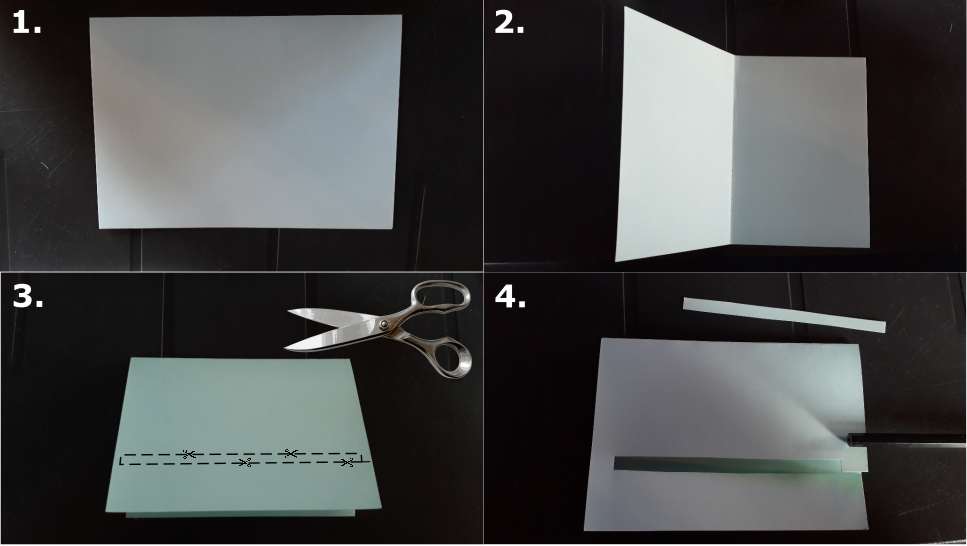 1.

2.

3.

4.